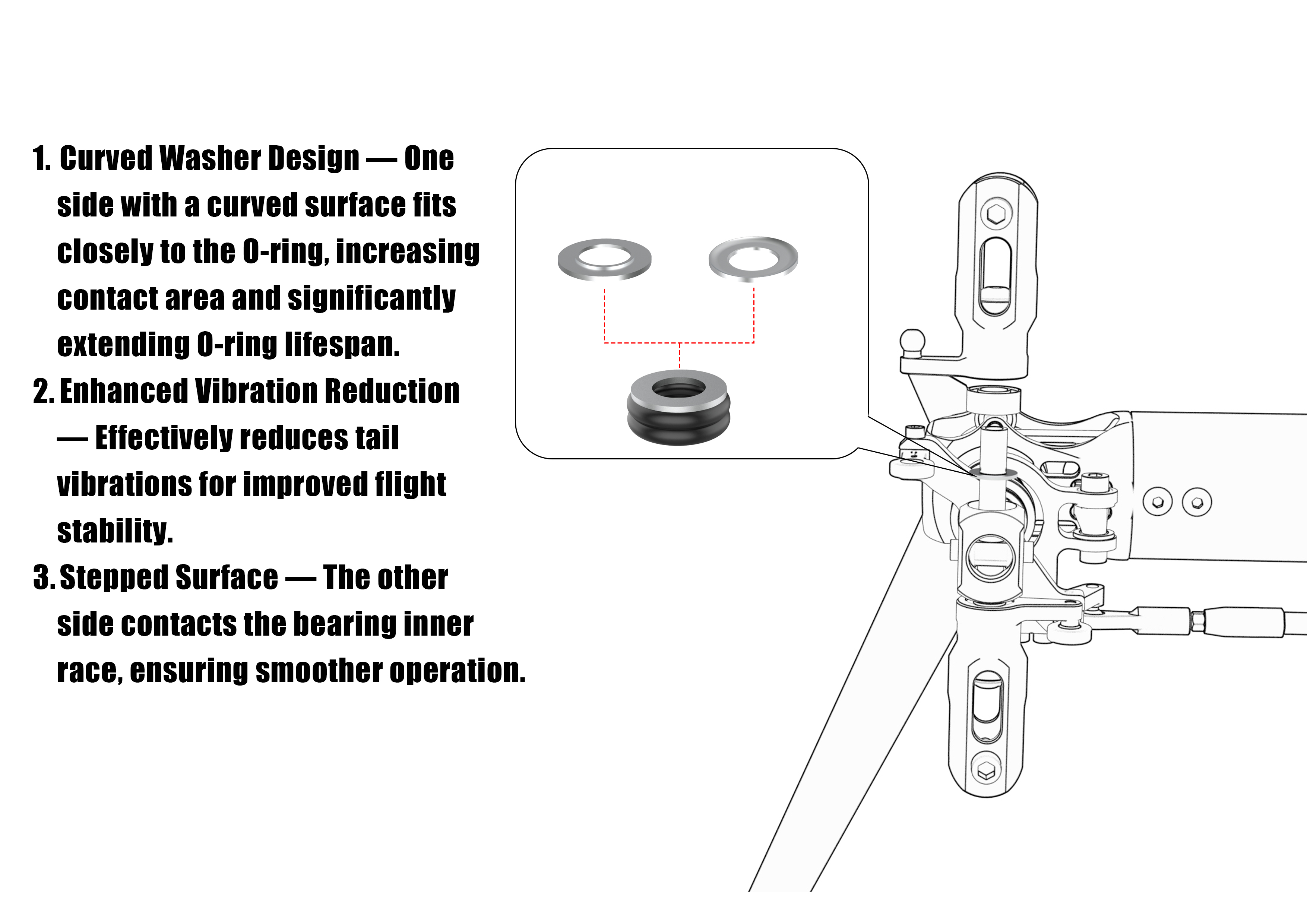 1. Curved Washer Design — One side with a curved surface fits closely to the O-ring, increasing contact area and significantly extending O-ring lifespan.
2. Enhanced Vibration Reduction — Effectively reduces tail vibrations for improved flight stability.
3. Stepped Surface — The other side contacts the bearing inner race, ensuring smoother operation.